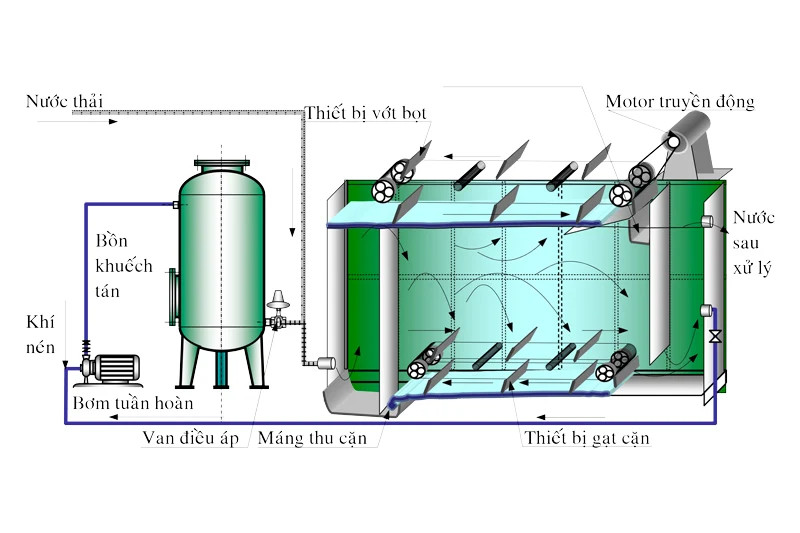 Nước thải

Thiết bị vớt bọt

Motor truyền động

Bồn khuếch tán

Nước sau xử lý

Khí nén

Bơm tuần hoàn

Van điều áp

Máng thu cặn

Thiết bị gạt cặn